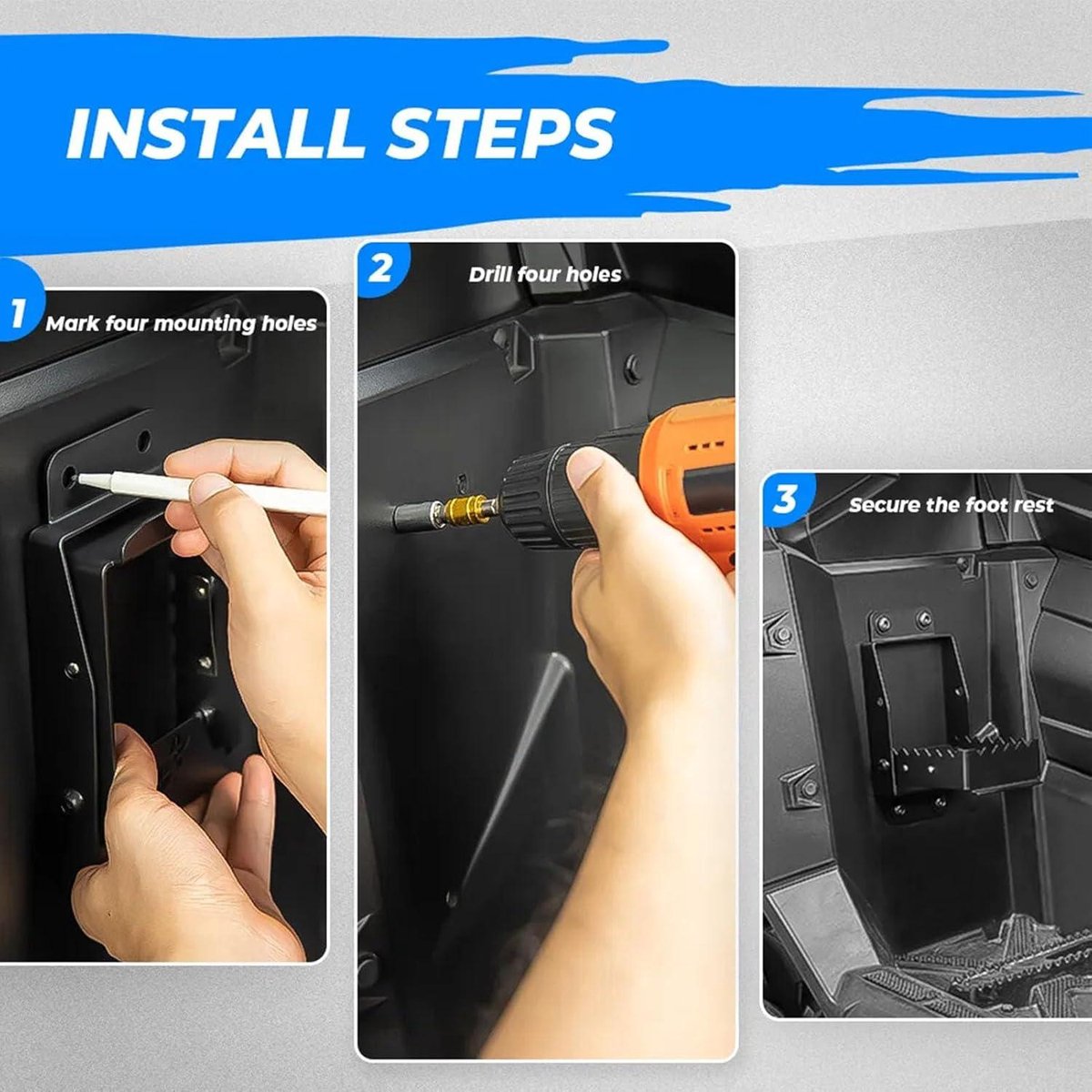 INSTALL STEPS

1 Mark four mounting holes

2 Drill four holes

3 Secure the foot rest