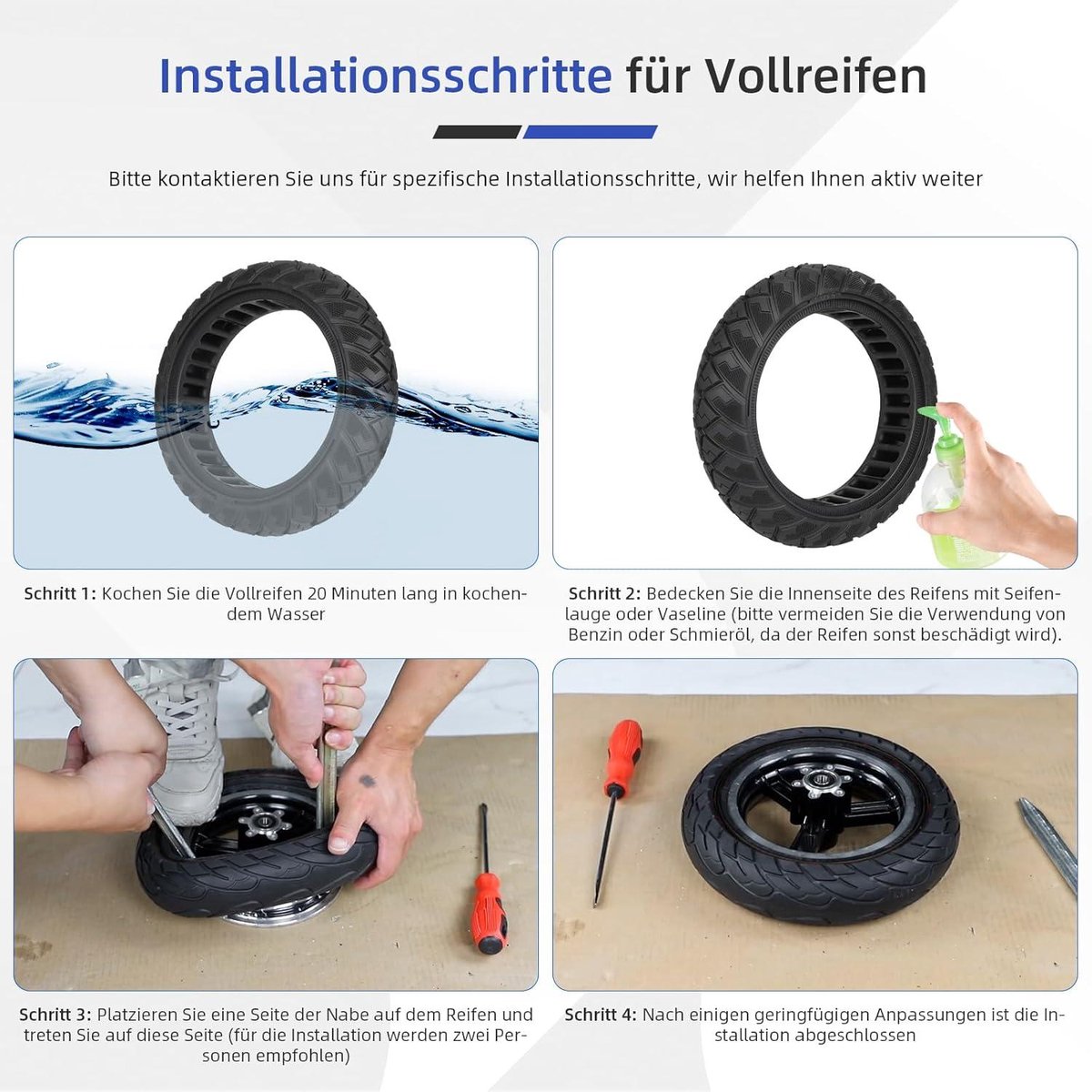 Installationsschritte für Vollreifen

Bitte kontaktieren Sie uns für spezifische Installationsschritte, wir helfen Ihnen aktiv weiter

Schritt 1: Kochen Sie die Vollreifen 20 Minuten lang in kochendem Wasser

Schritt 2: Bedecken Sie die Innenseite des Reifens mit Seifenlauge oder Vaseline (bitte vermeiden Sie die Verwendung von Benzin oder Schmieröl, da der Reifen sonst beschädigt wird).

Schritt 3: Platzieren Sie eine Seite der Nabe auf dem Reifen und treten Sie auf diese Seite (für die Installation werden zwei Personen empfohlen)

Schritt 4: Nach einigen geringfügigen Anpassungen ist die Installation abgeschlossen