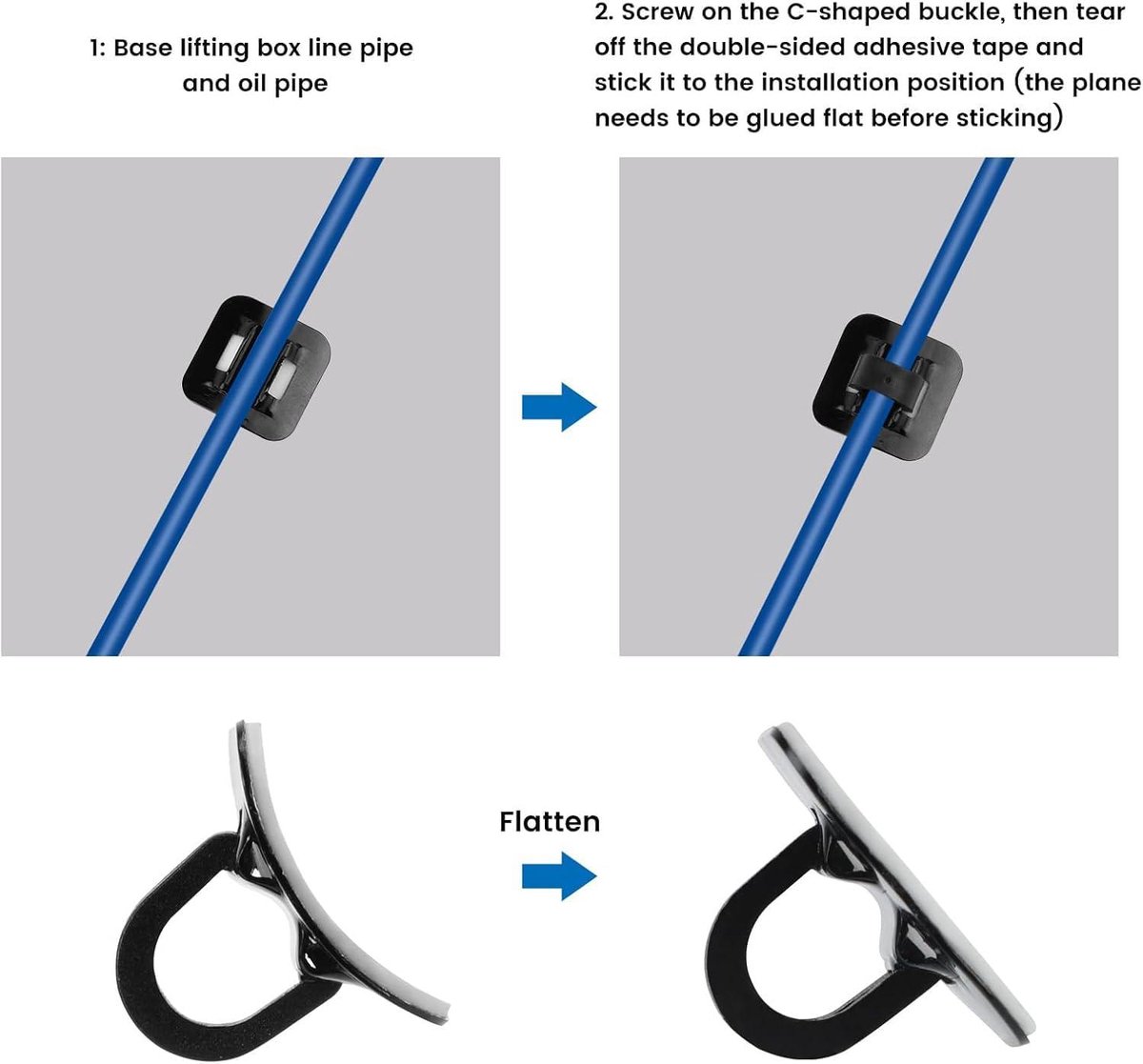 1: Base lifting box line pipe and oil pipe

2. Screw on the C-shaped buckle, then tear off the double-sided adhesive tape and stick it to the installation position (the plane needs to be glued flat before sticking)

Flatten