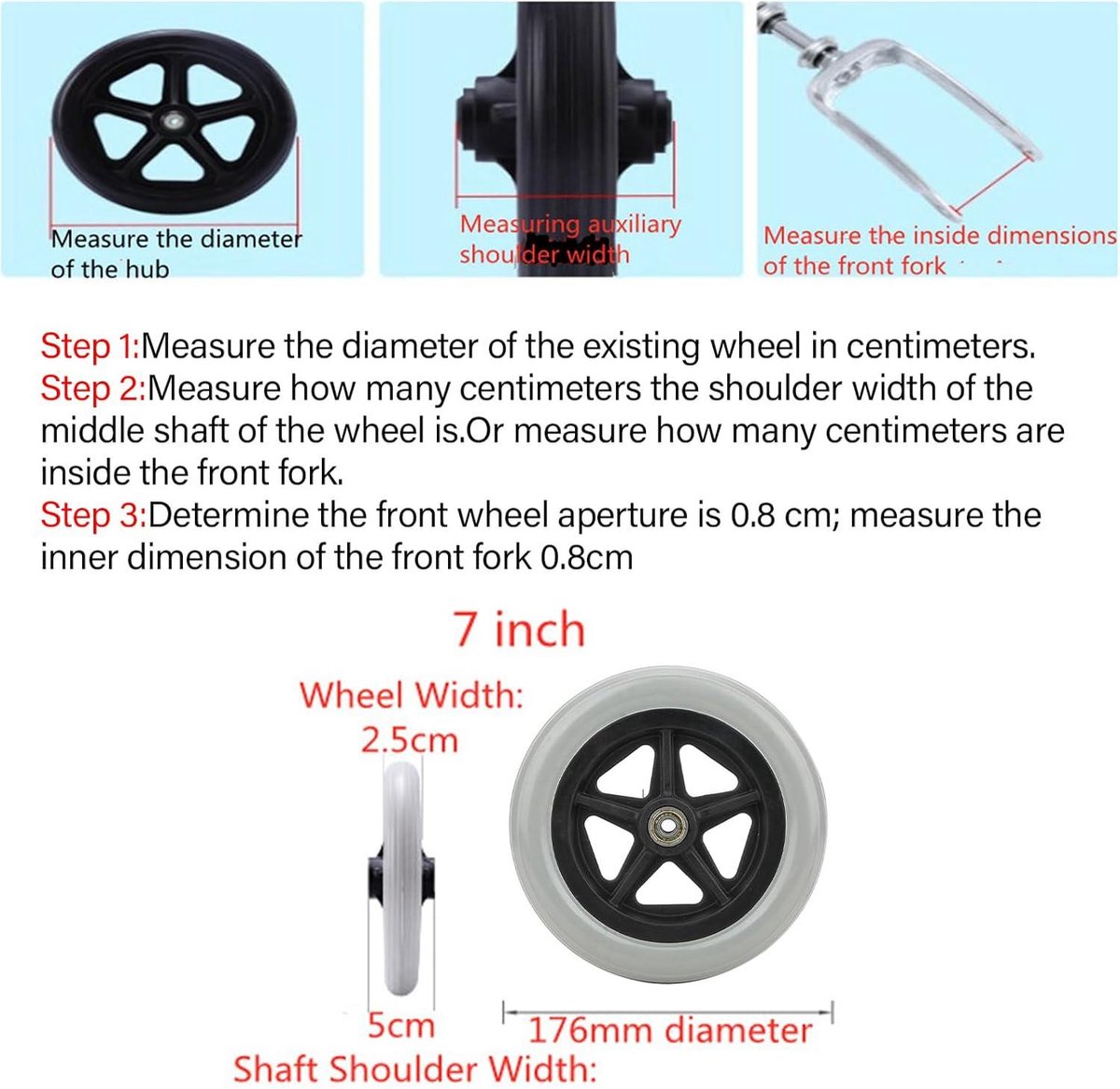 Measure the diameter of the hub

Measuring auxiliary shoulder width

Measure the inside dimensions of the front fork

Step 1:Measure the diameter of the existing wheel in centimeters.
Step 2:Measure how many centimeters the shoulder width of the middle shaft of the wheel is.Or measure how many centimeters are inside the front fork.
Step 3:Determine the front wheel aperture is 0.8 cm; measure the inner dimension of the front fork 0.8cm

7 inch

Wheel Width: 2.5cm

5cm

176mm diameter

Shaft Shoulder Width: