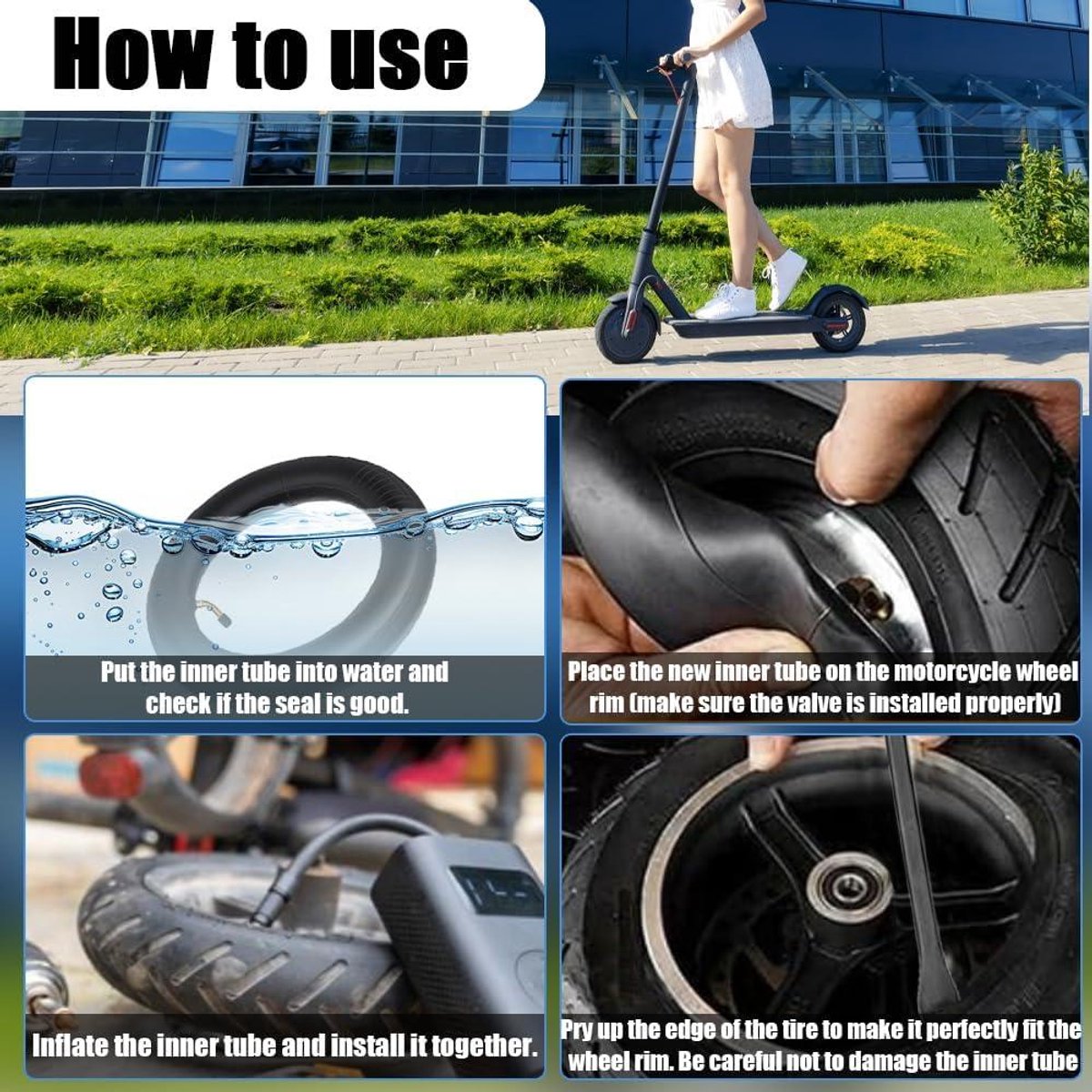 How to use

Put the inner tube into water and check if the seal is good.

Place the new inner tube on the motorcycle wheel rim (make sure the valve is installed properly)

Inflate the inner tube and install it together.

Pry up the edge of the tire to make it perfectly fit the wheel rim. Be careful not to damage the inner tube