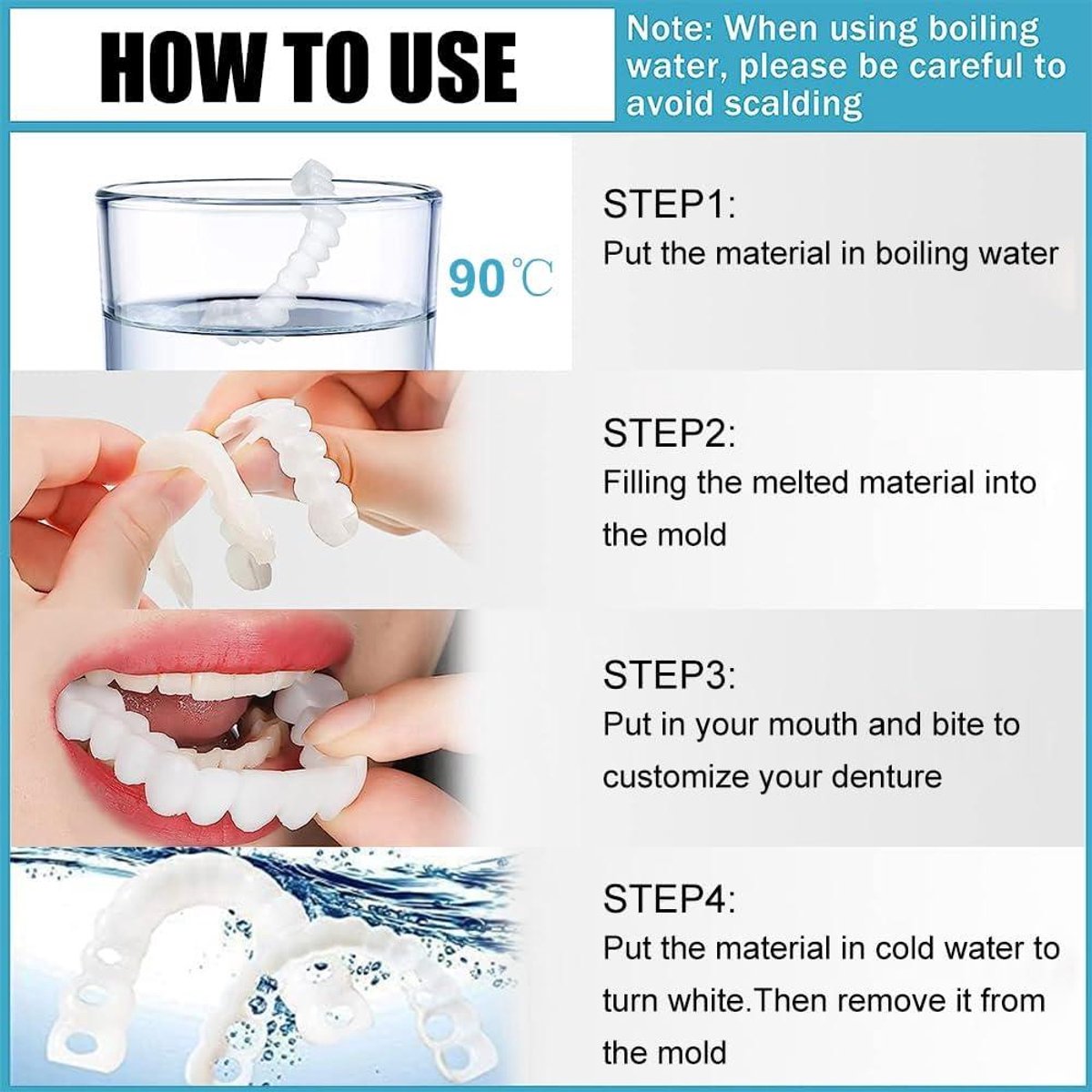 HOW TO USE

Note: When using boiling water, please be careful to avoid scalding

90℃

STEP1:
Put the material in boiling water

STEP2:
Filling the melted material into the mold

STEP3:
Put in your mouth and bite to customize your denture

STEP4:
Put the material in cold water to turn white.Then remove it from the mold