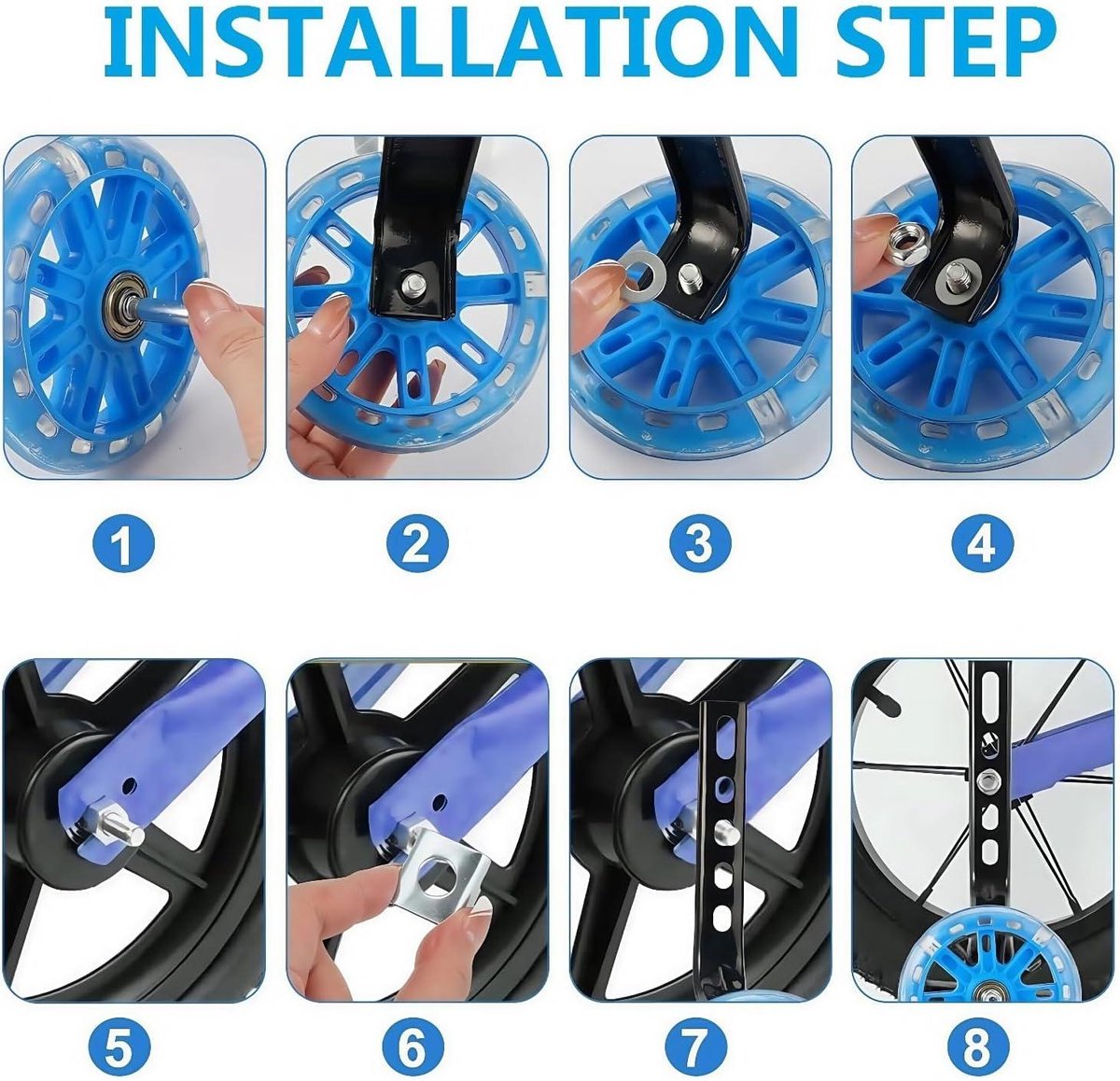 INSTALLATION STEP

1

2

3

4

5

6

7

8