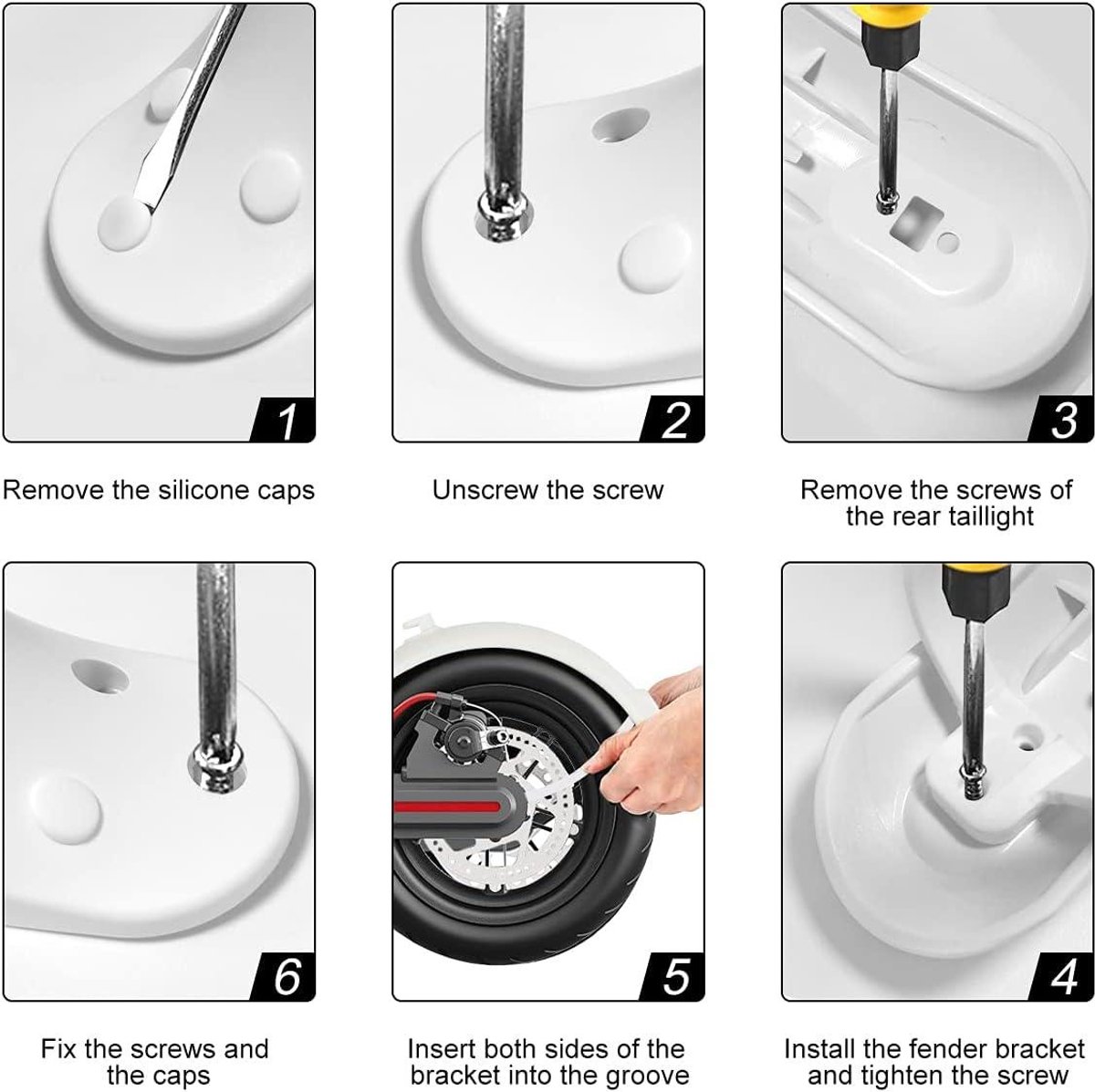 1

Remove the silicone caps

2

Unscrew the screw

3

Remove the screws of the rear taillight

6

Fix the screws and the caps

5

Insert both sides of the bracket into the groove

4

Install the fender bracket and tighten the screw