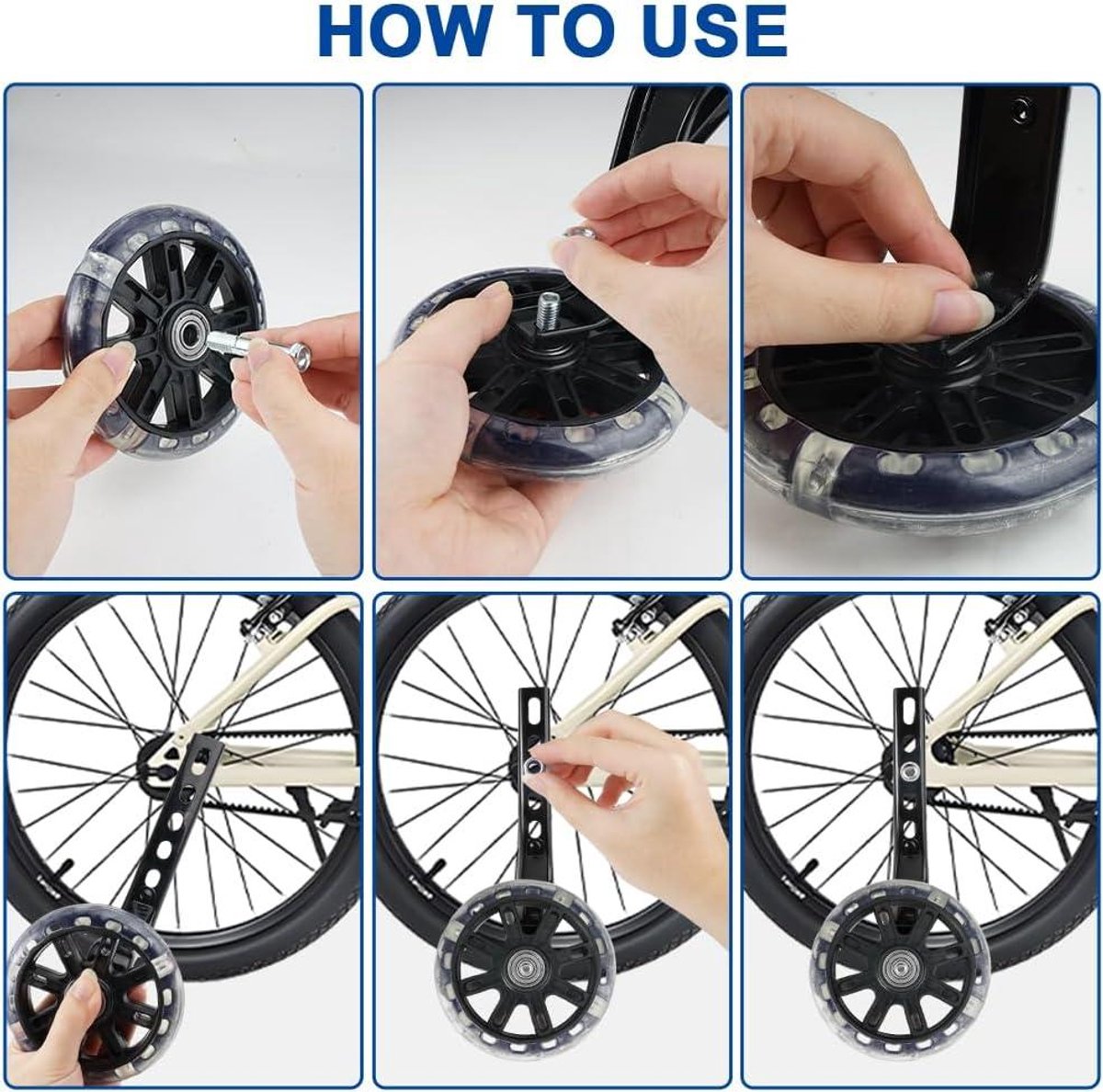 HOW TO USE